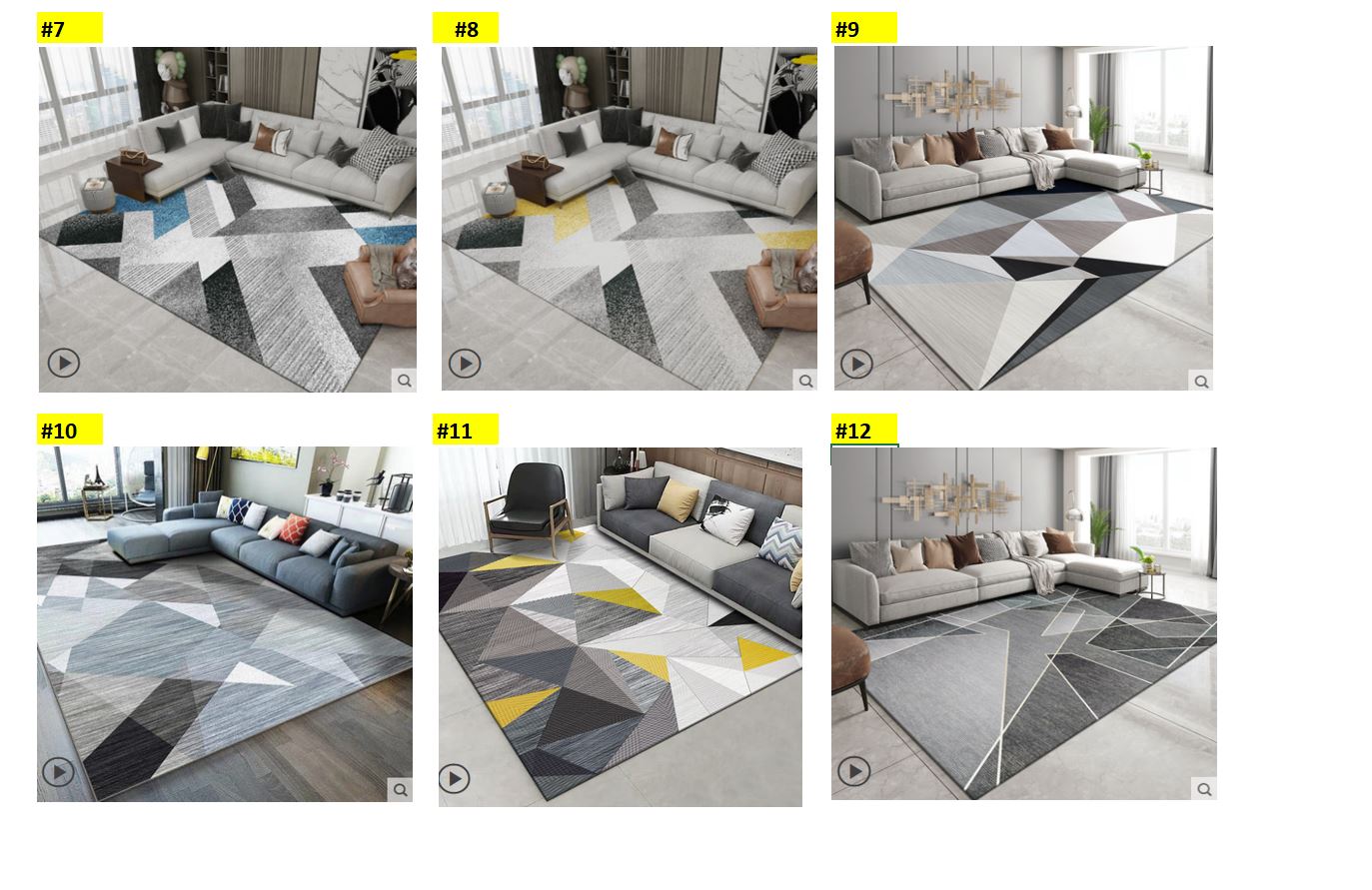 #7

#8

#9

#10

#11

#12